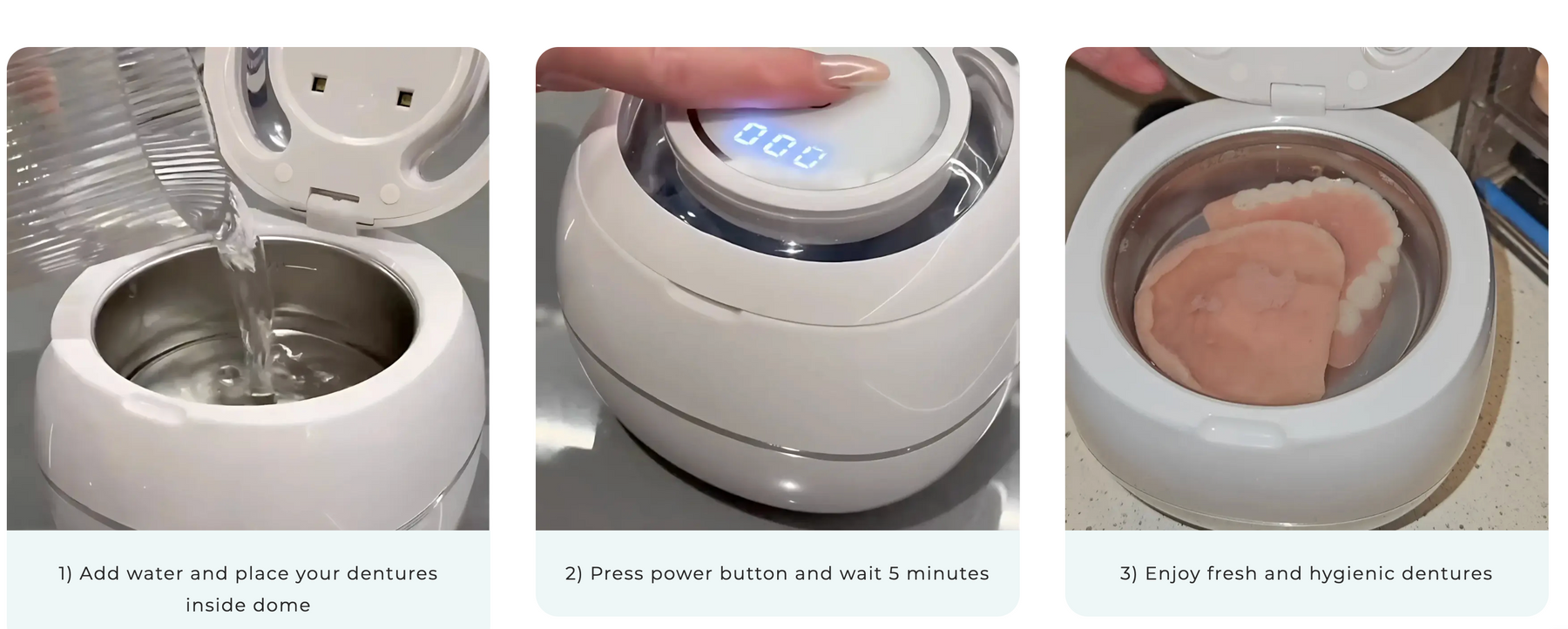 000

1) Add water and place your dentures inside dome

2) Press power button and wait 5 minutes

3) Enjoy fresh and hygienic dentures